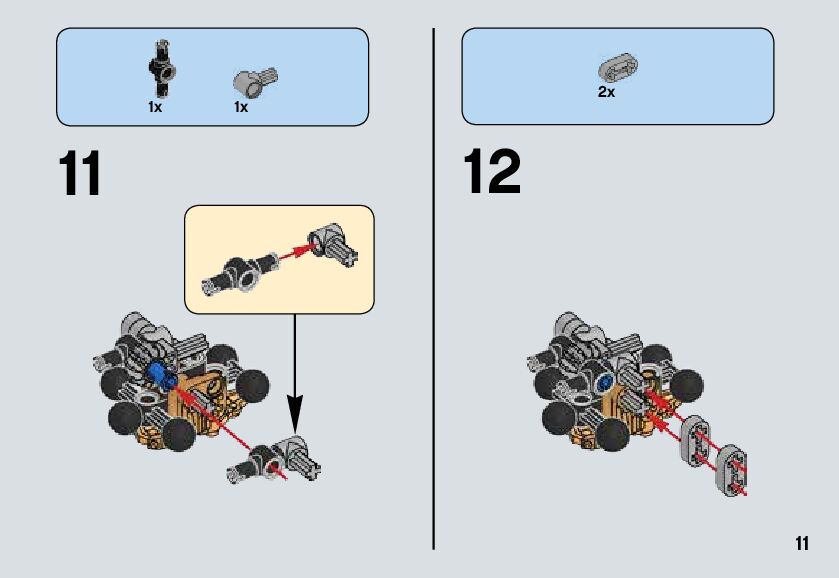 1x 1x

11

2x

12

11