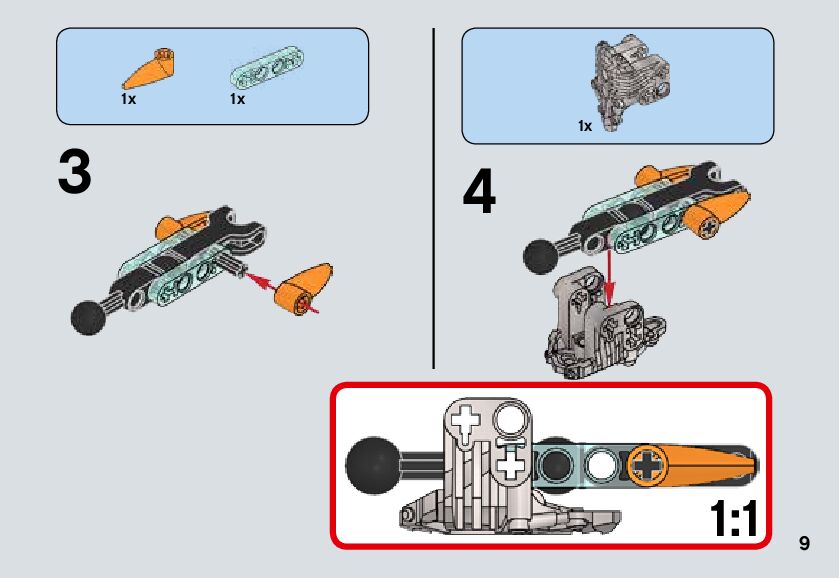 1x 1x

3

1x

4

1:1

9