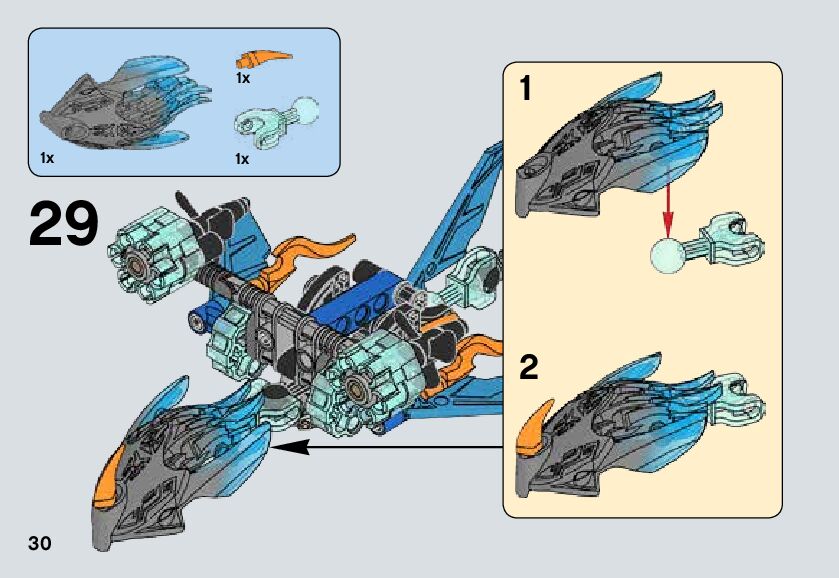 1x
1x
1x
29
1
2
30