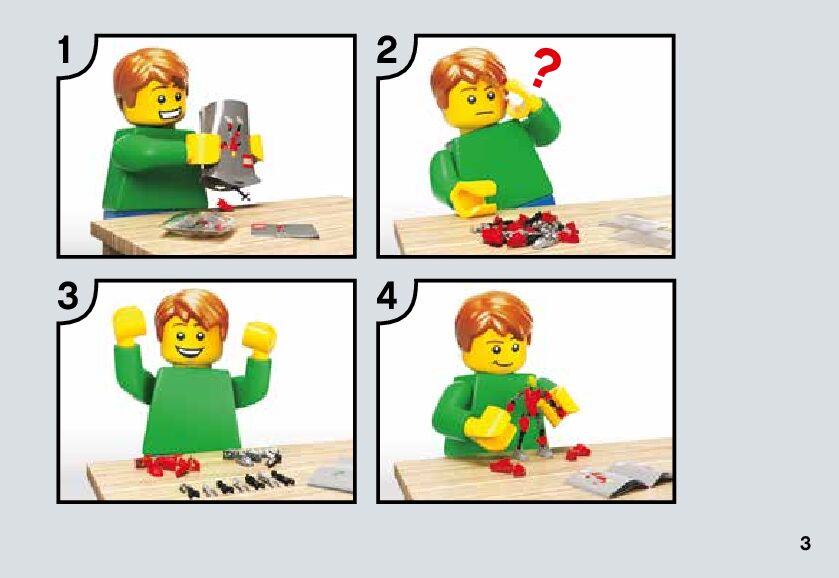 1

2

?

3

4

3