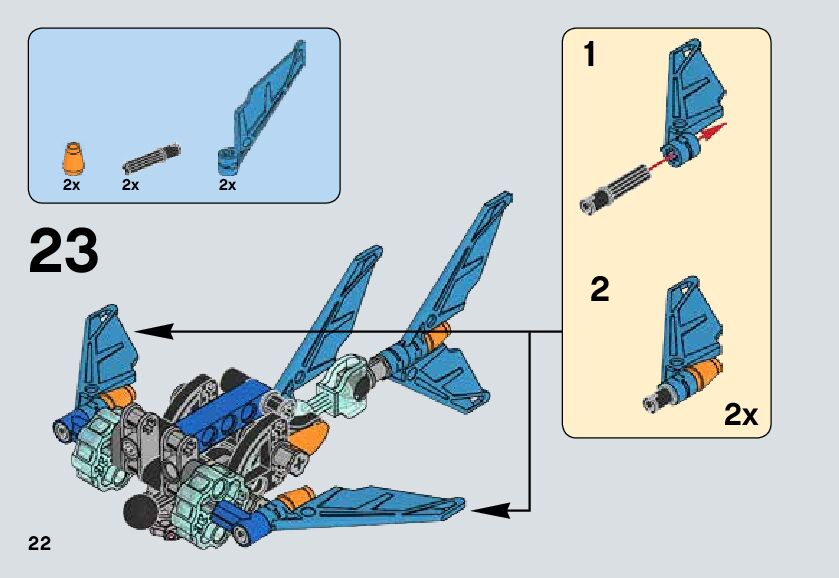 2x
2x
2x

23

1

2

2x

22