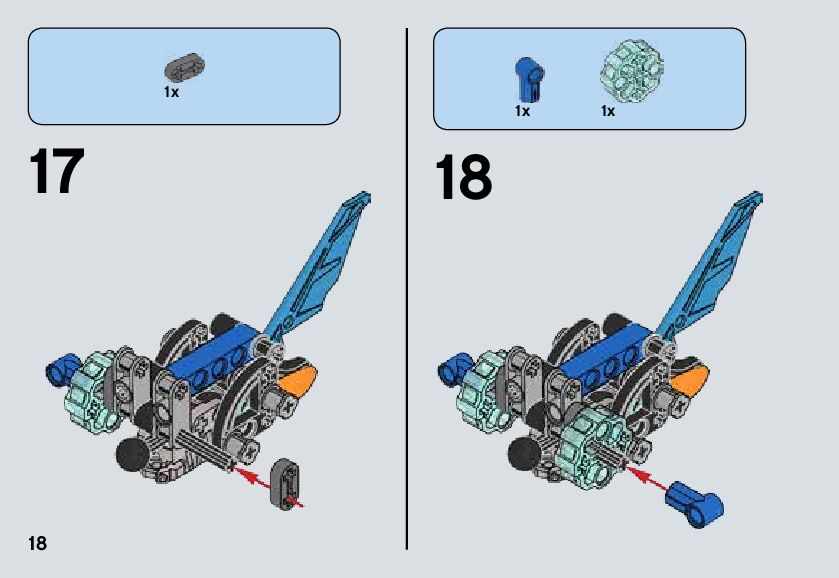 1x

17

1x 1x

18

18