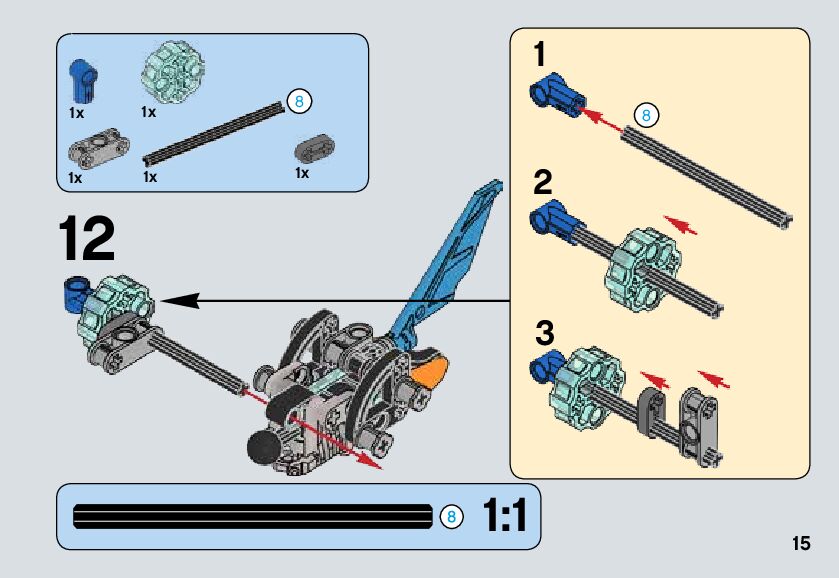 1x
1x
8
1x
1x
1x

12

1
8
2
3

8 1:1

15