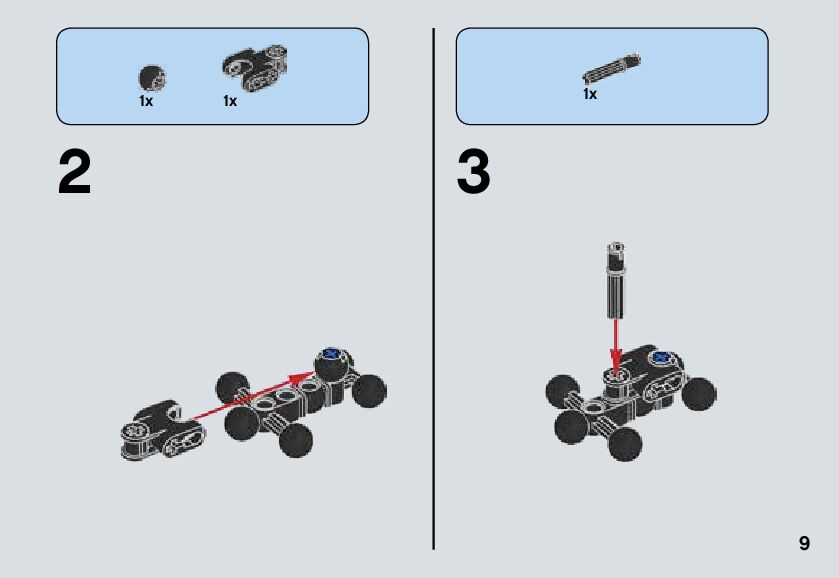 1x 1x

2

1x

3

9