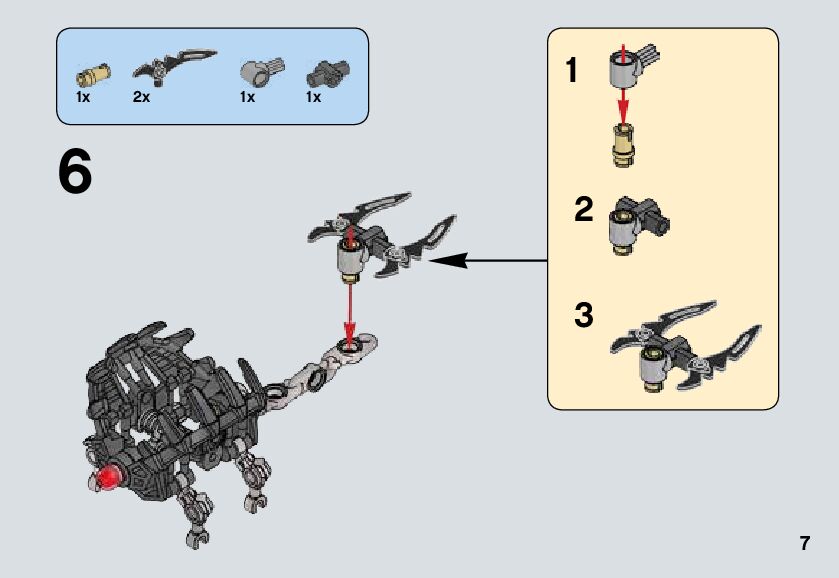 1x 2x 1x 1x

6

1

2

3

7