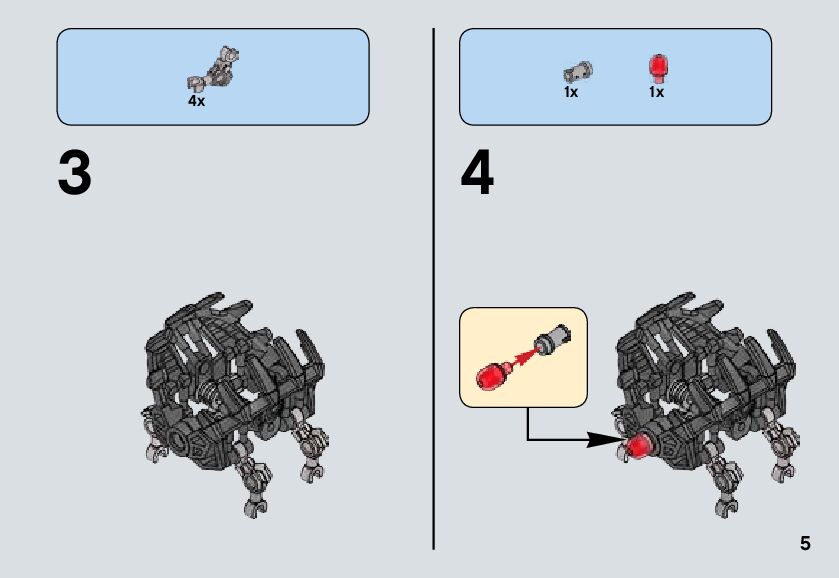 4x

3

1x 1x

4

5