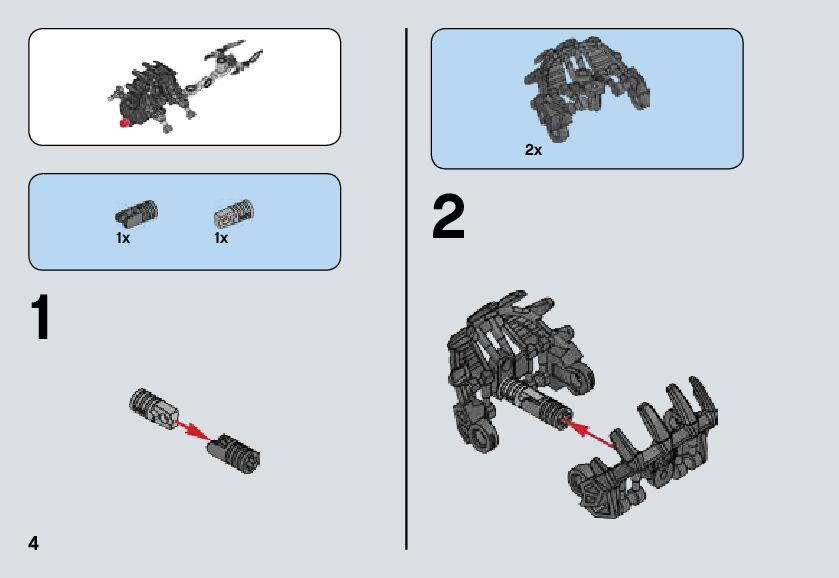 1x

1x

1

4

2x

2