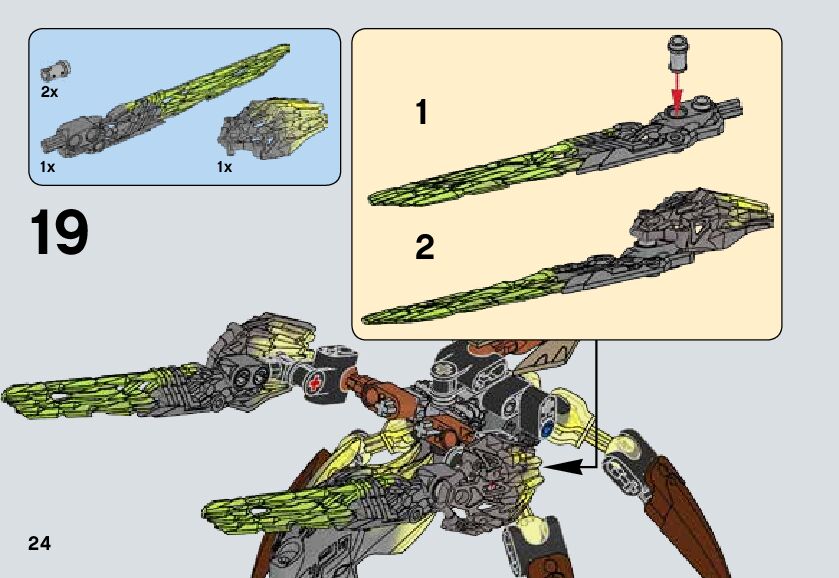 2x

1x

1x

19

1

2

24