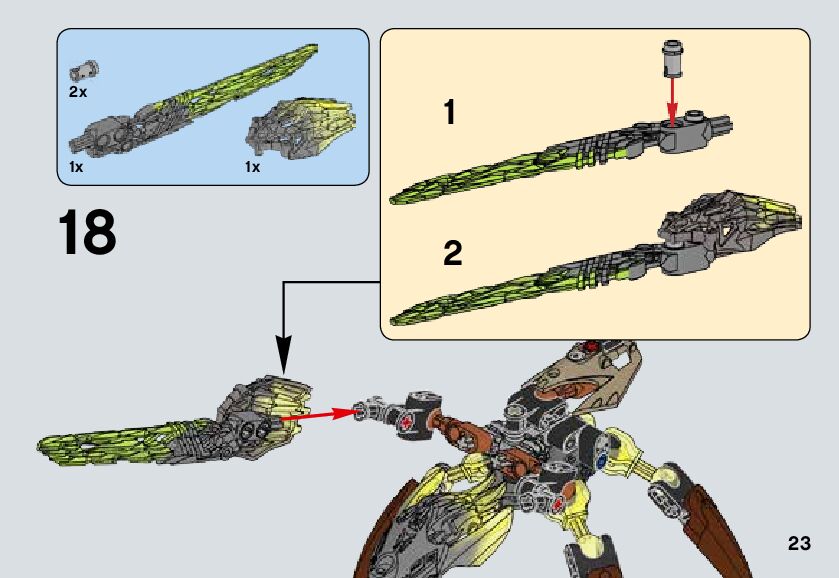 2x

1x

1x

18

1

2

23