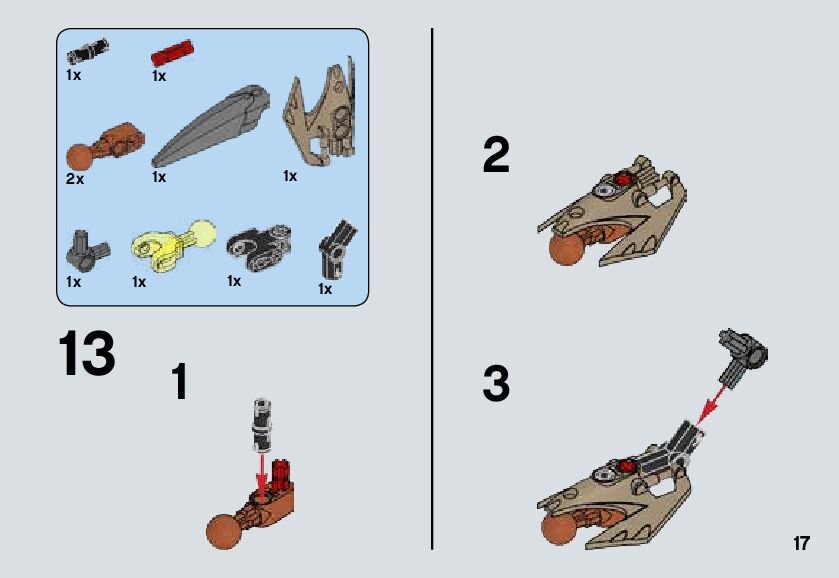 1x
1x
2x
1x
1x
1x
1x
1x
1x

13

1

2

3

17