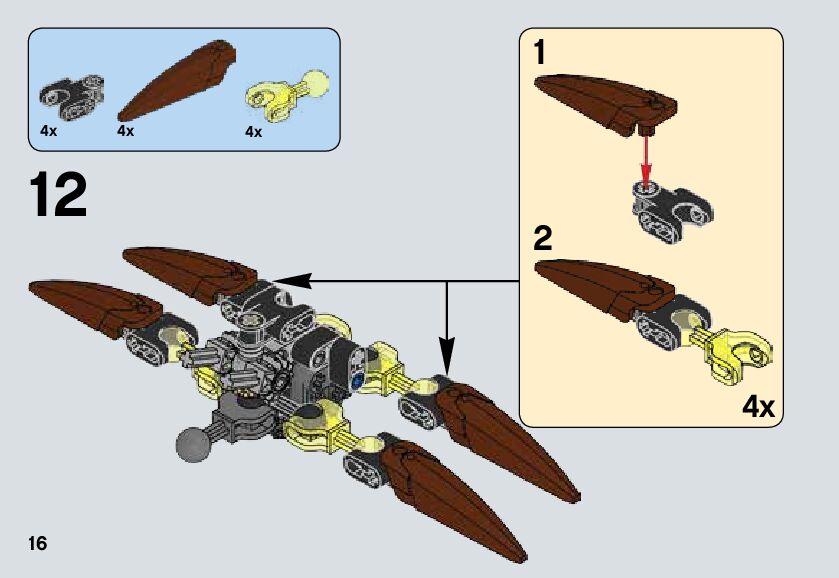 4x
4x
4x

12

1

2

4x

16