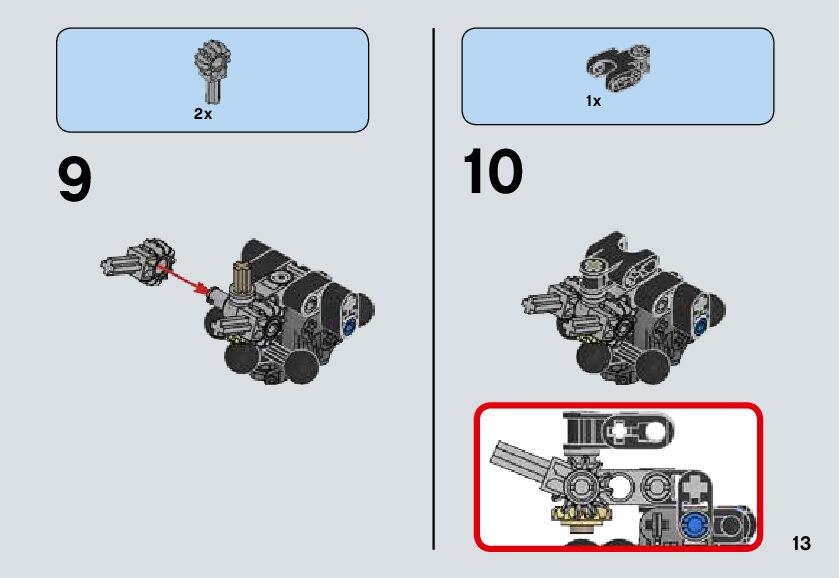 2x

9

1x

10

13