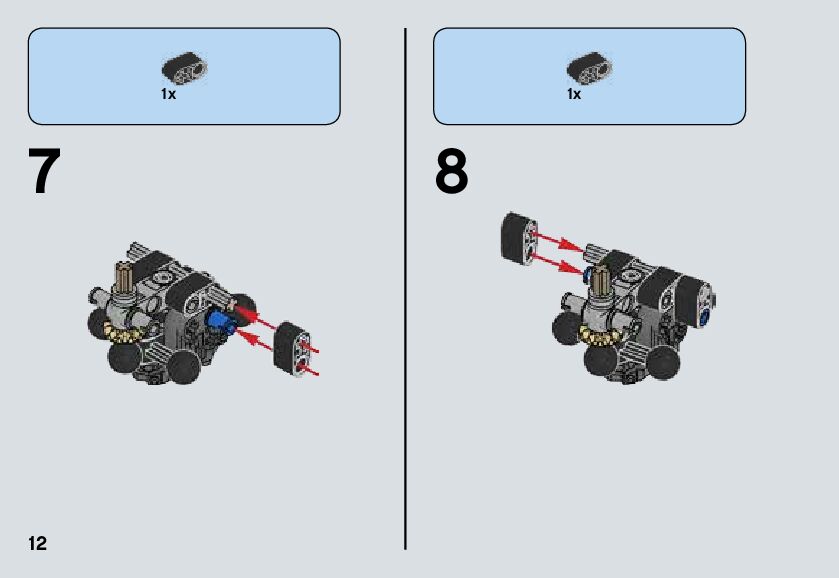 1x

7

1x

8

12