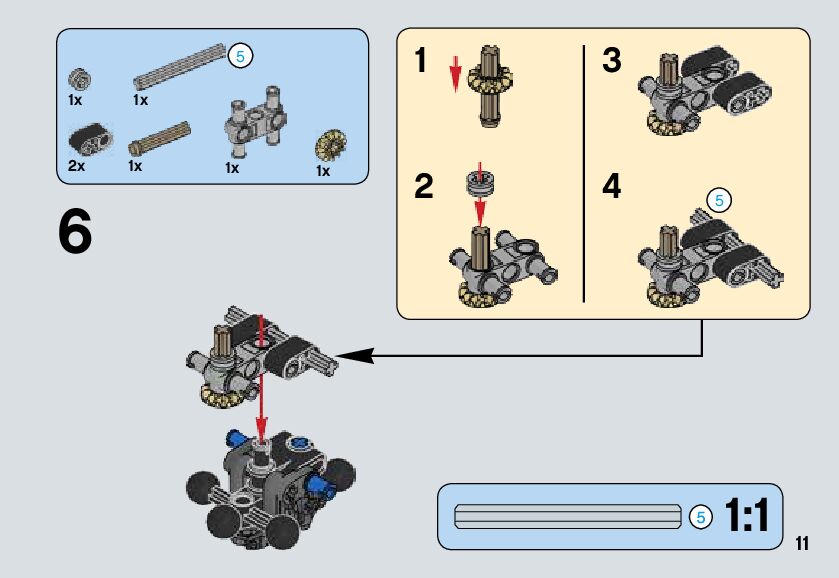 5

1x

1x

2x

1x

1x

1x

6

1

2

3

4

5

5

1:1

11