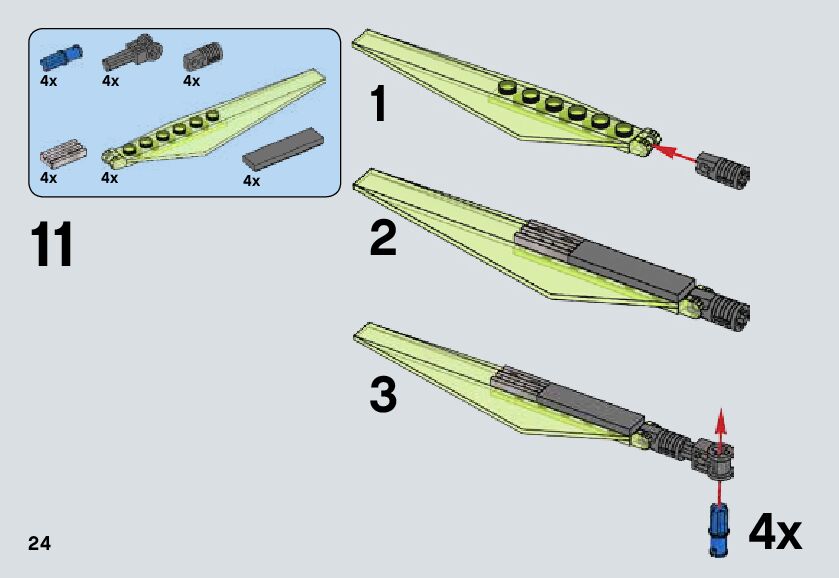 4x
4x
4x
4x
4x
4x

11

1

2

3

4x

24