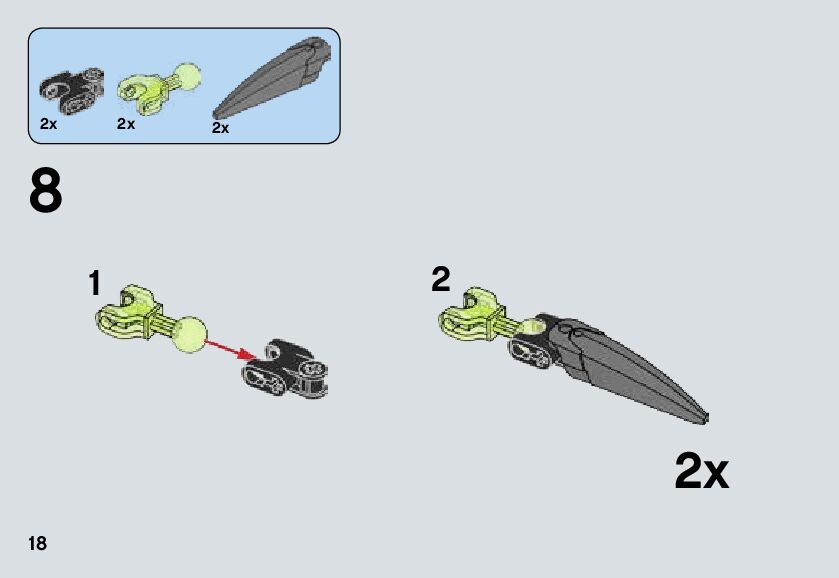 2x
2x
2x

8

1

2

2x

18