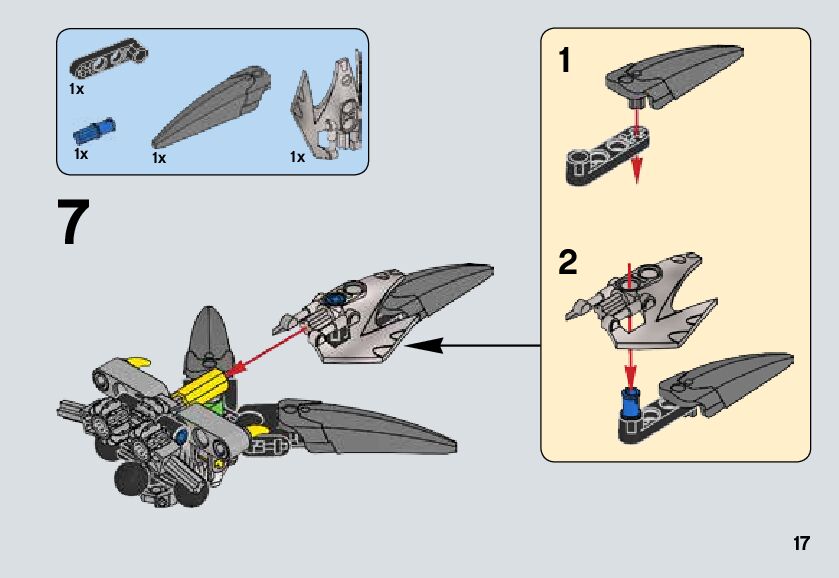 1x

1x

1x

1x

7

1

2

17