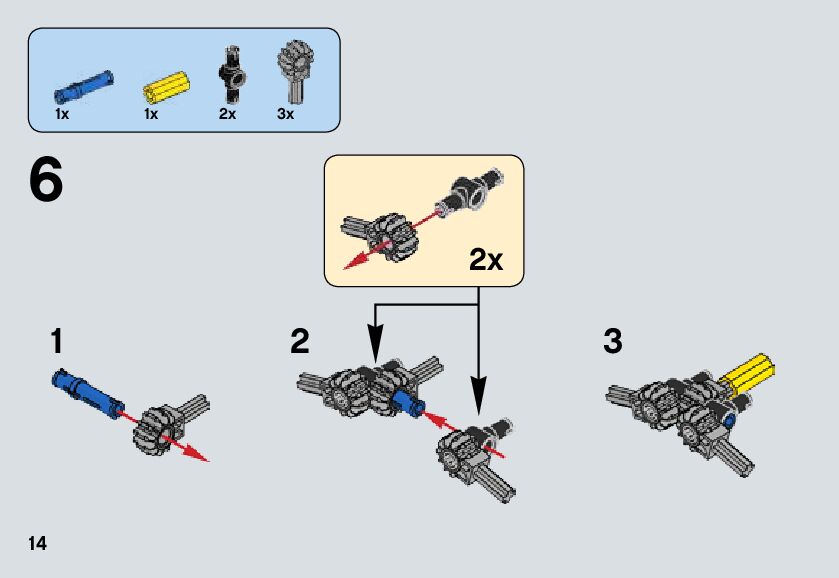 1x 1x 2x 3x

6

2x

1

2

3

14