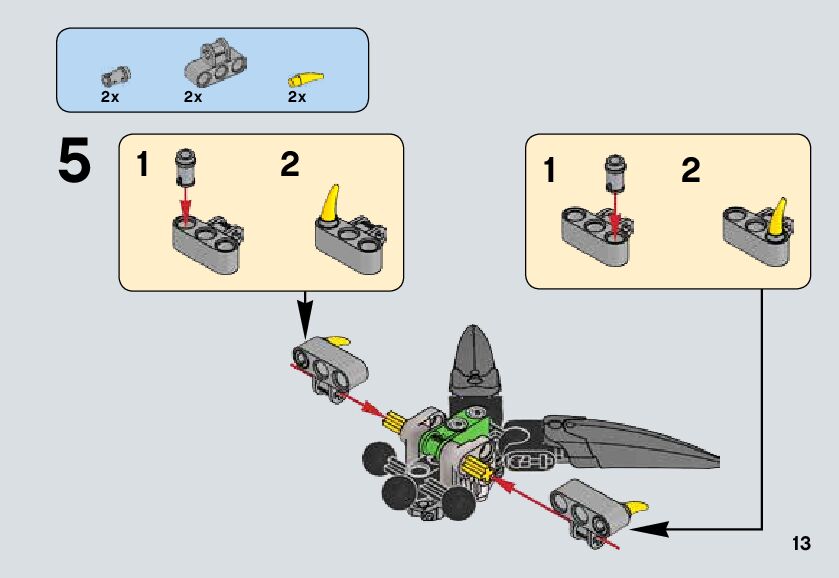 2x 2x 2x

5

1 2

1 2

13