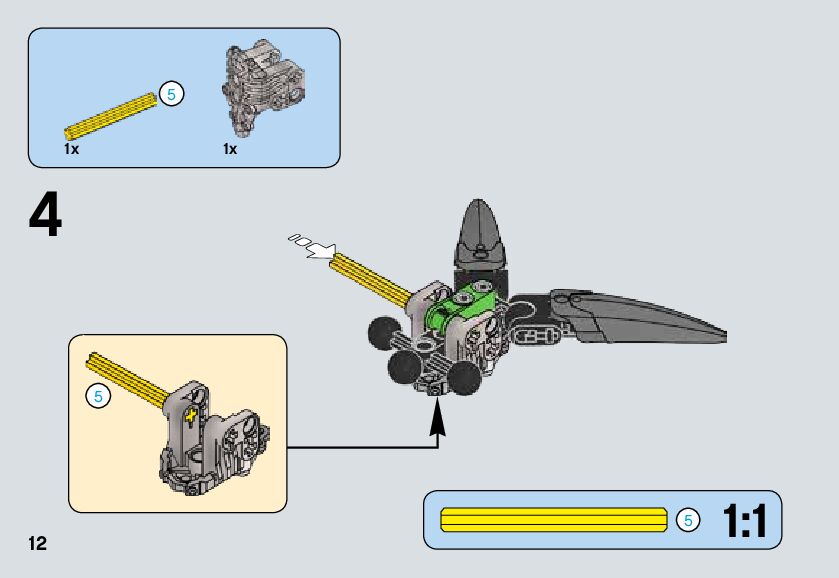 5
1x
1x
4
5
5
1:1
12