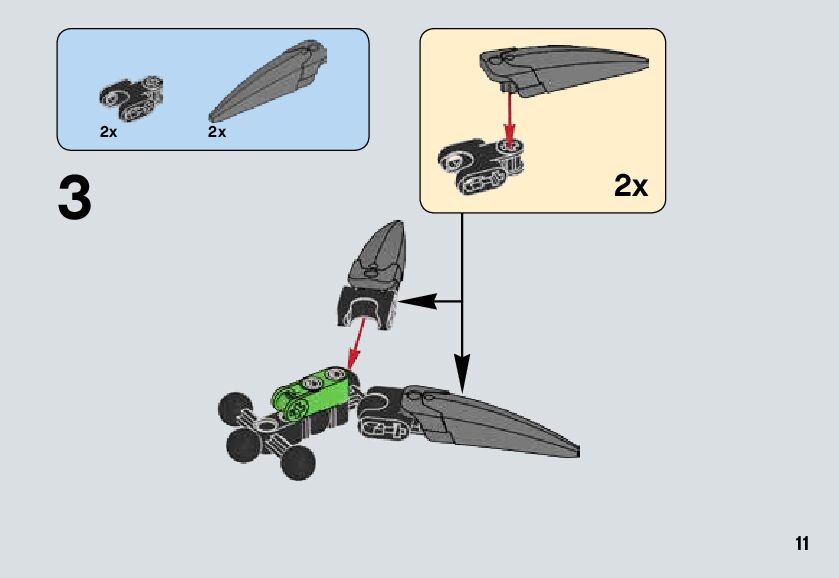 2x
2x

2x

3

11