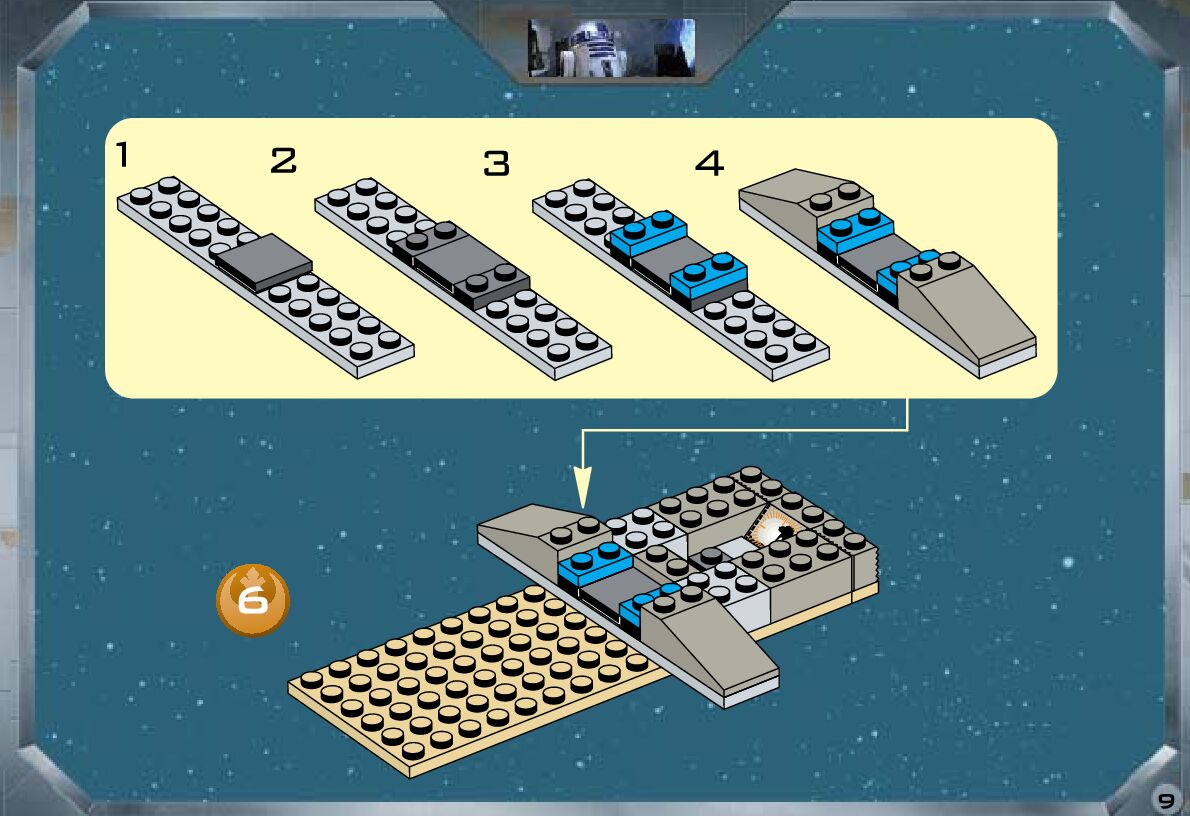 1
2
3
4
6
9