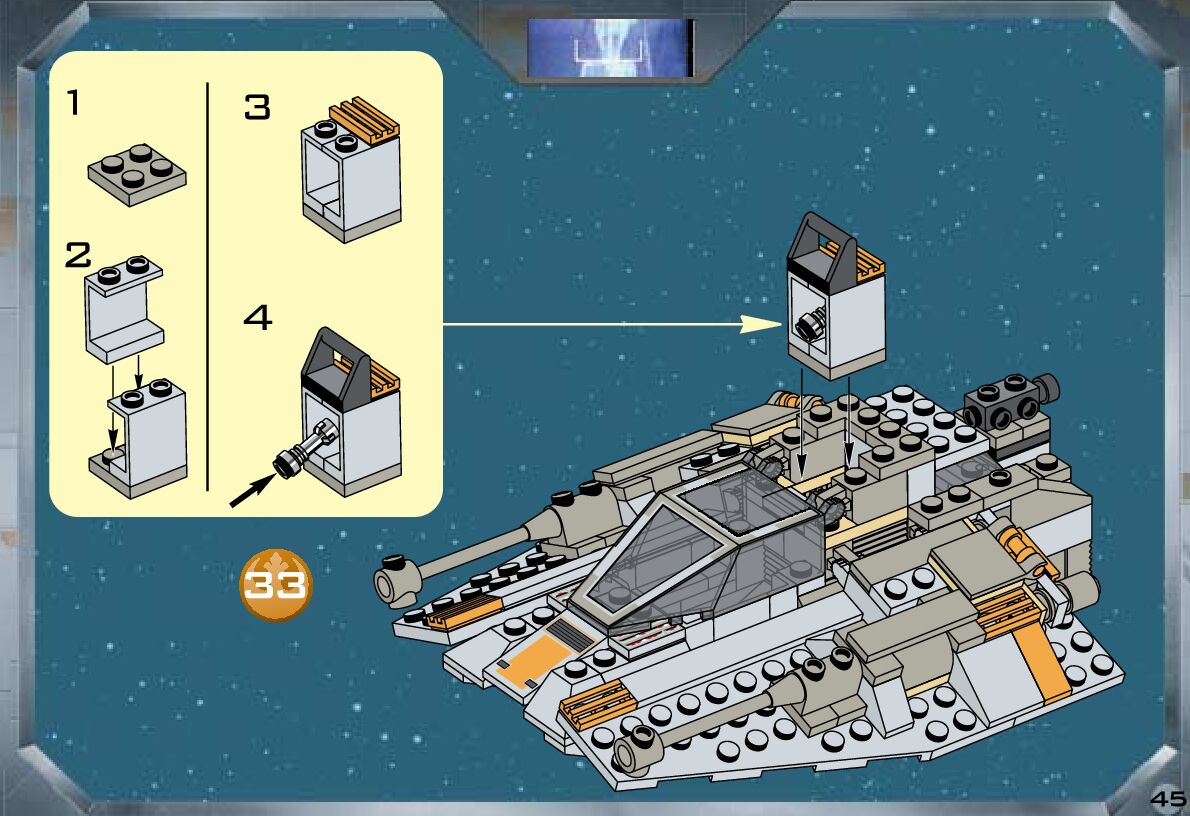 1

2

3

4

33

45