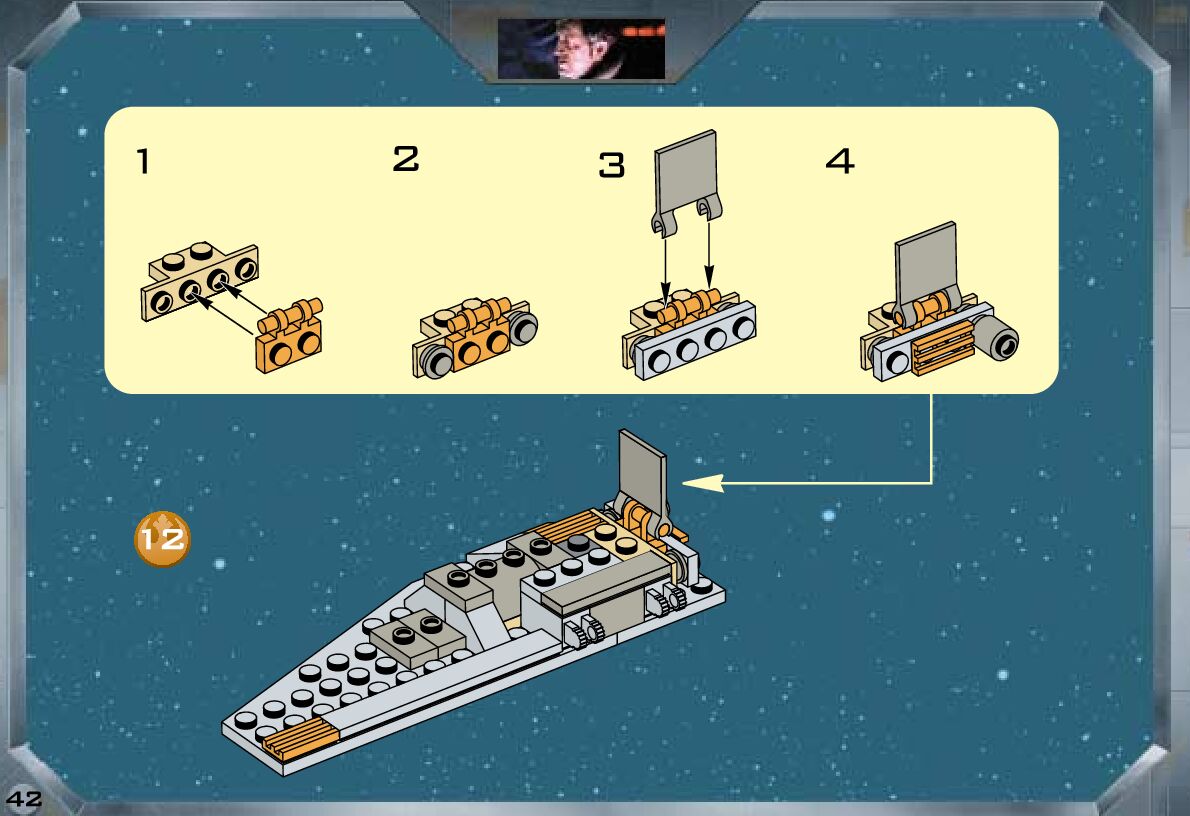 1

2

3

4

12

42