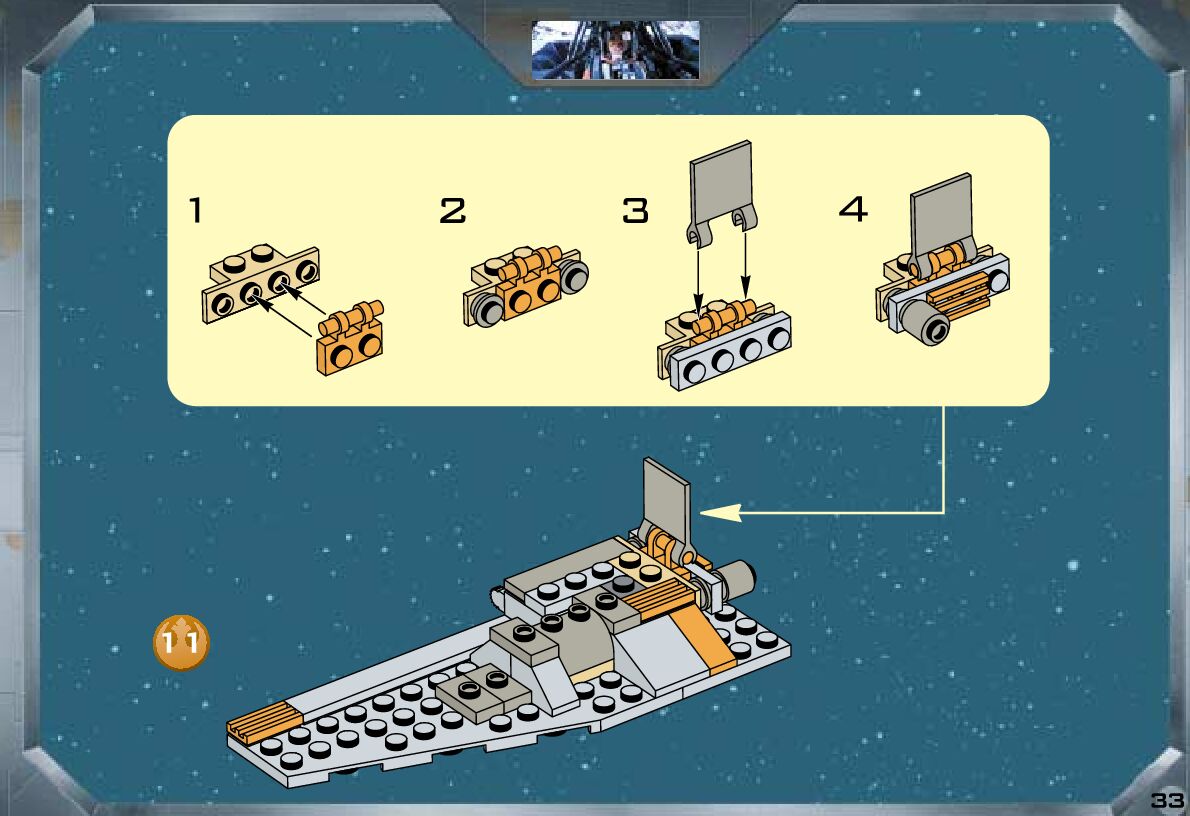 1
2
3
4
11
33