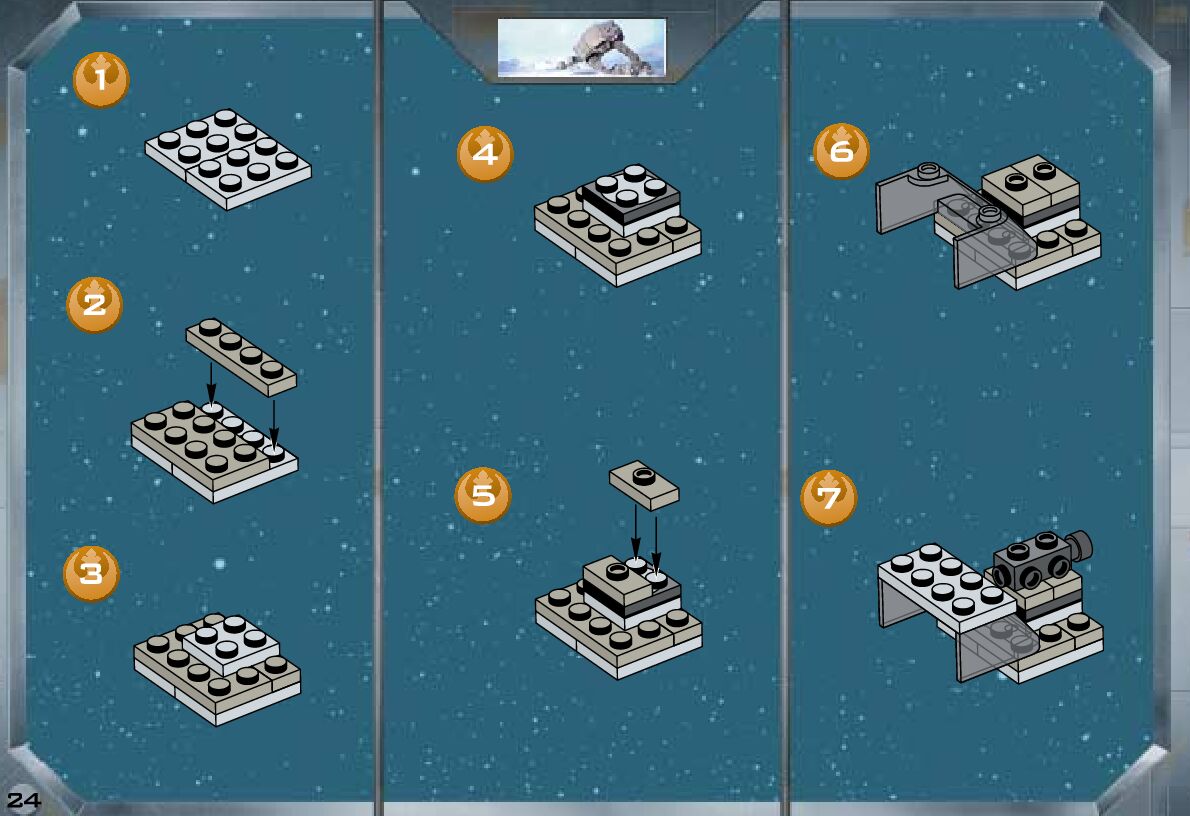 1

2

3

4

5

6

7

24