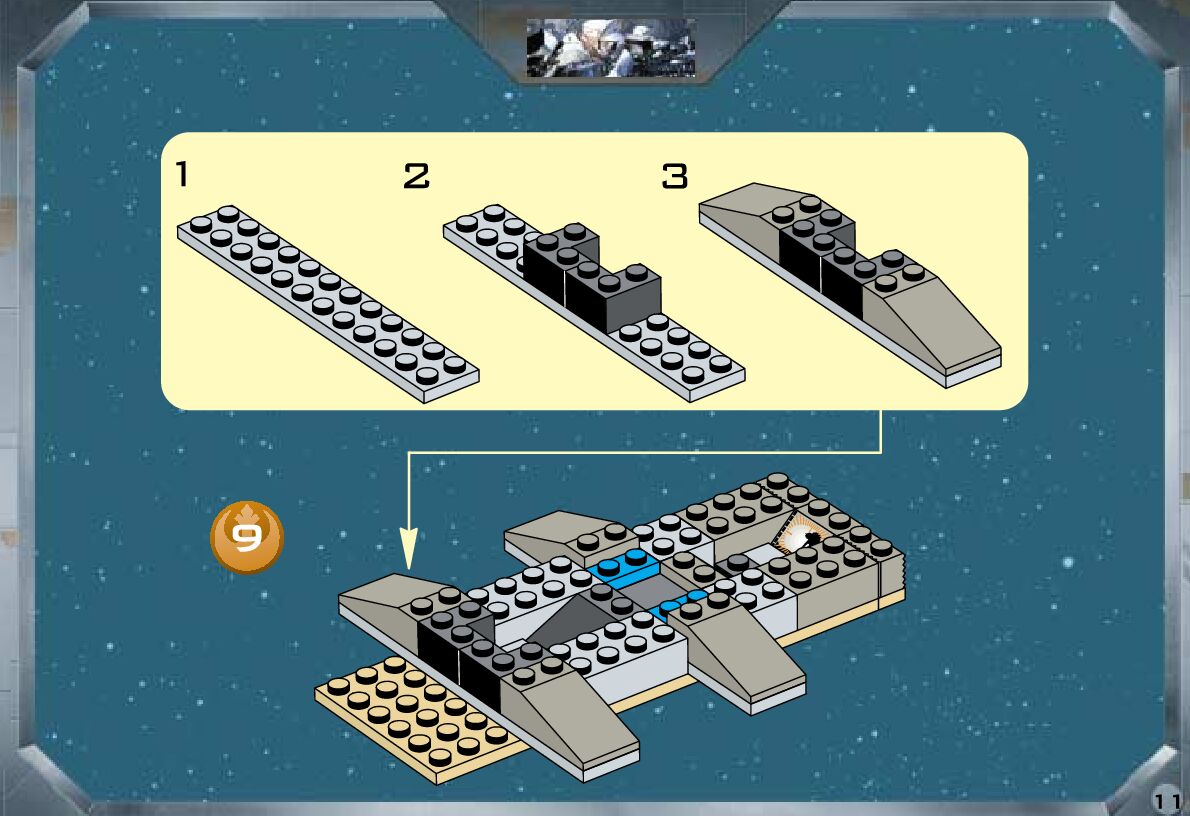 1

2

3

9

11