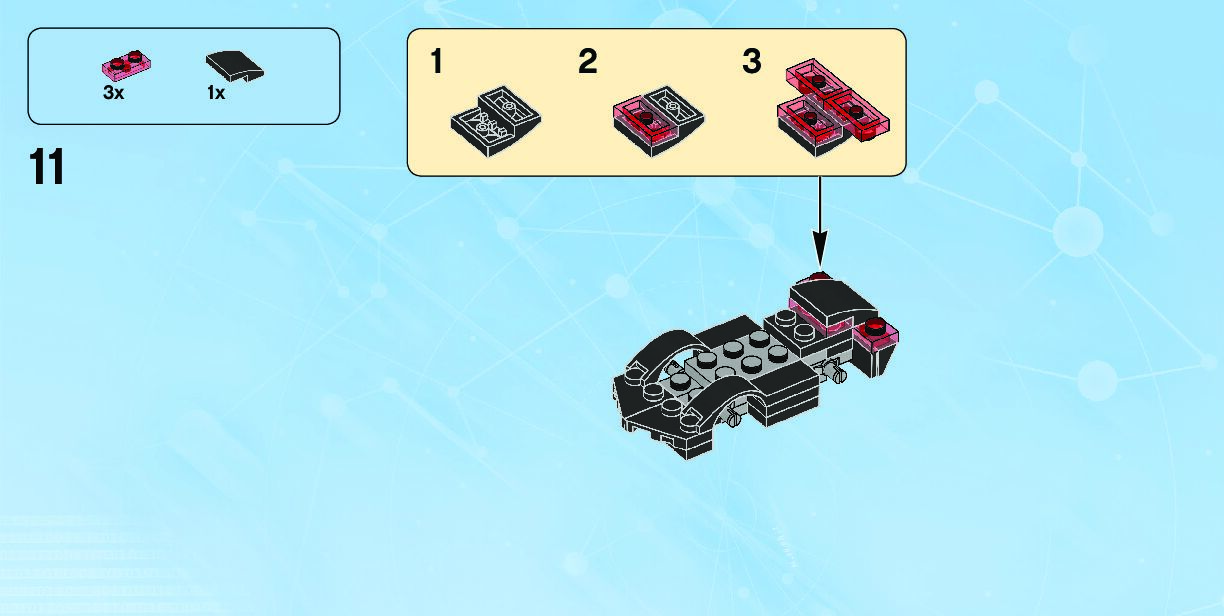 3x
1x

11

1
2
3