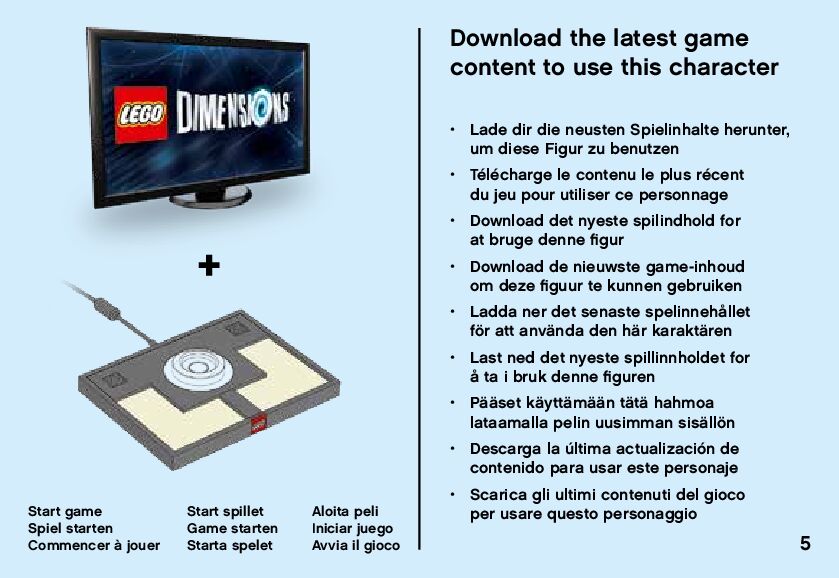 LEGO DIMENSIONS

+

Start game
Spiel starten
Commencer à jouer

Start spillet
Game starten
Starta spelet

Aloita peli
Iniciar juego
Avvia il gioco

Download the latest game content to use this character

• Lade dir die neusten Spielinhalte herunter, um diese Figur zu benutzen
• Télécharge le contenu le plus récent du jeu pour utiliser ce personnage
• Download det nyeste spilindhold for at bruge denne figur
• Download de nieuwste game-inhoud om deze figuur te kunnen gebruiken
• Ladda ner det senaste spelinnehållet för att använda den här karaktären
• Last ned det nyeste spillinnholdet for å ta i bruk denne figuren
• Pääset käyttämään tätä hahmoa lataamalla pelin uusimman sisällön
• Descarga la última actualización de contenido para usar este personaje
• Scarica gli ultimi contenuti del gioco per usare questo personaggio

5