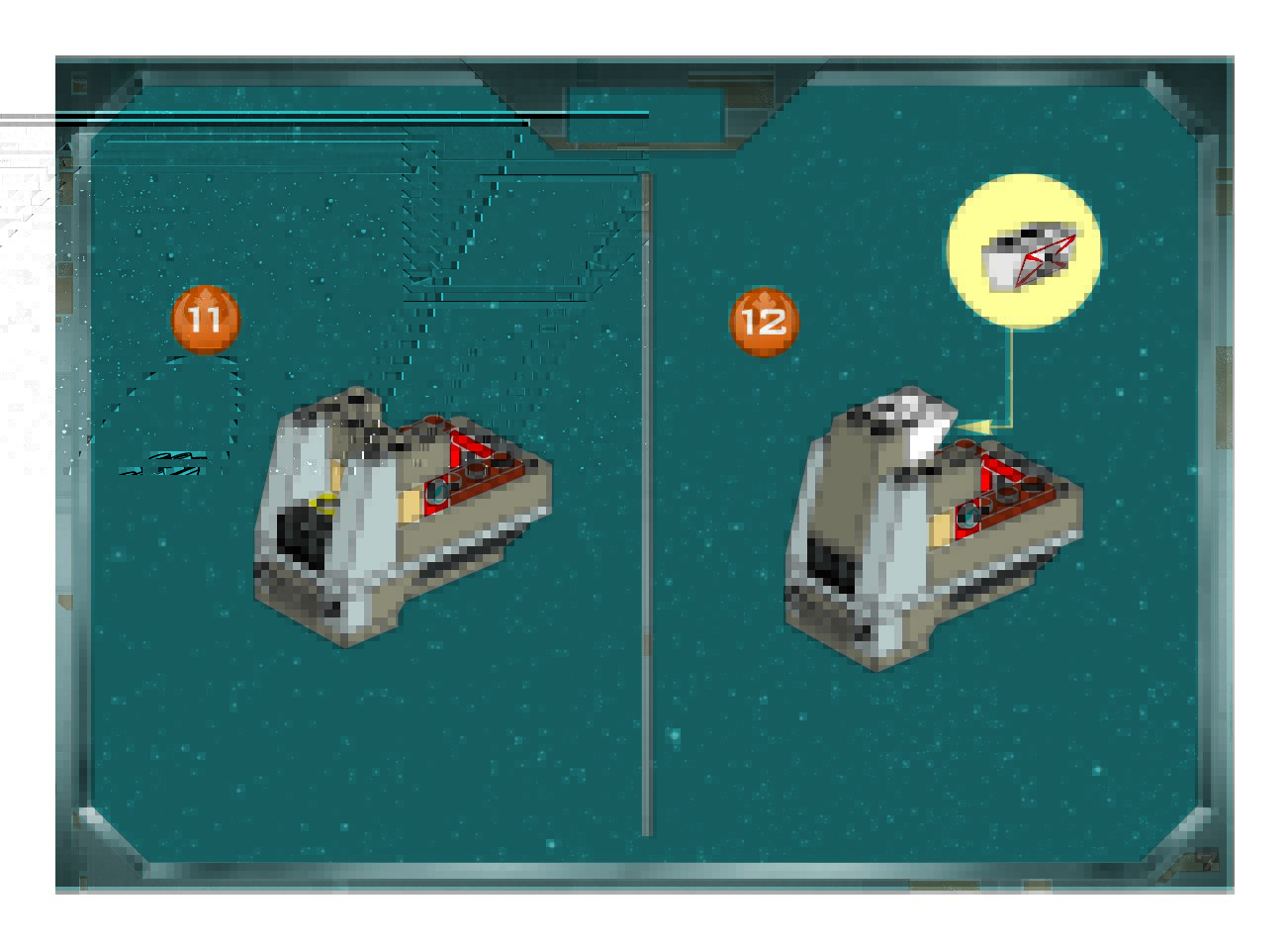 11

12