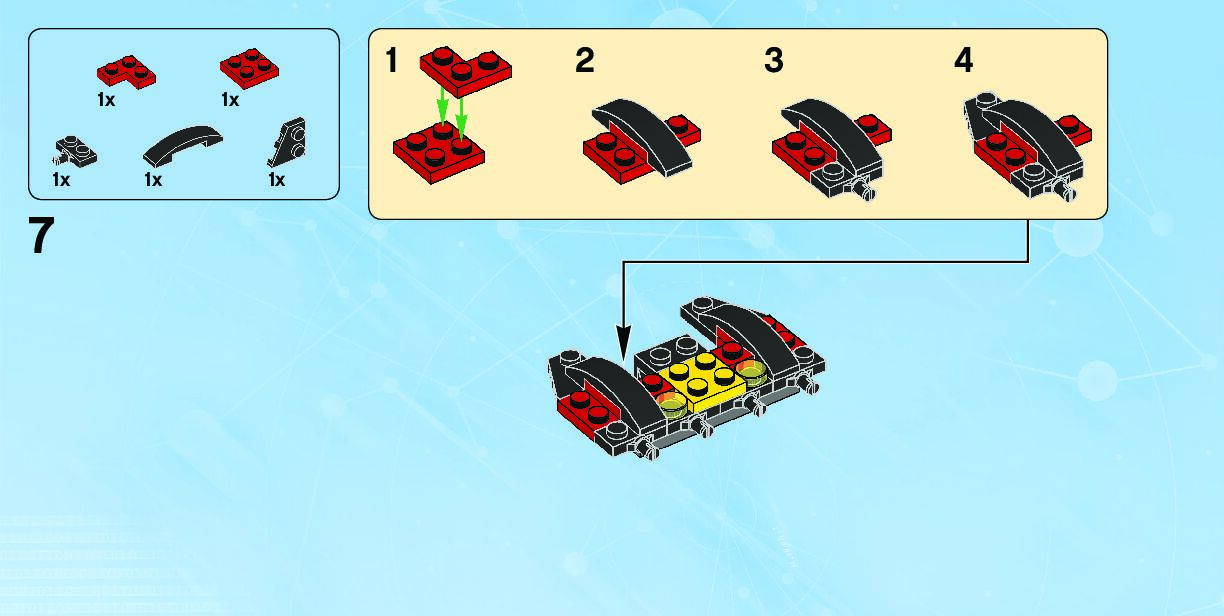 1x 1x
1x 1x 1x

7

1 2 3 4