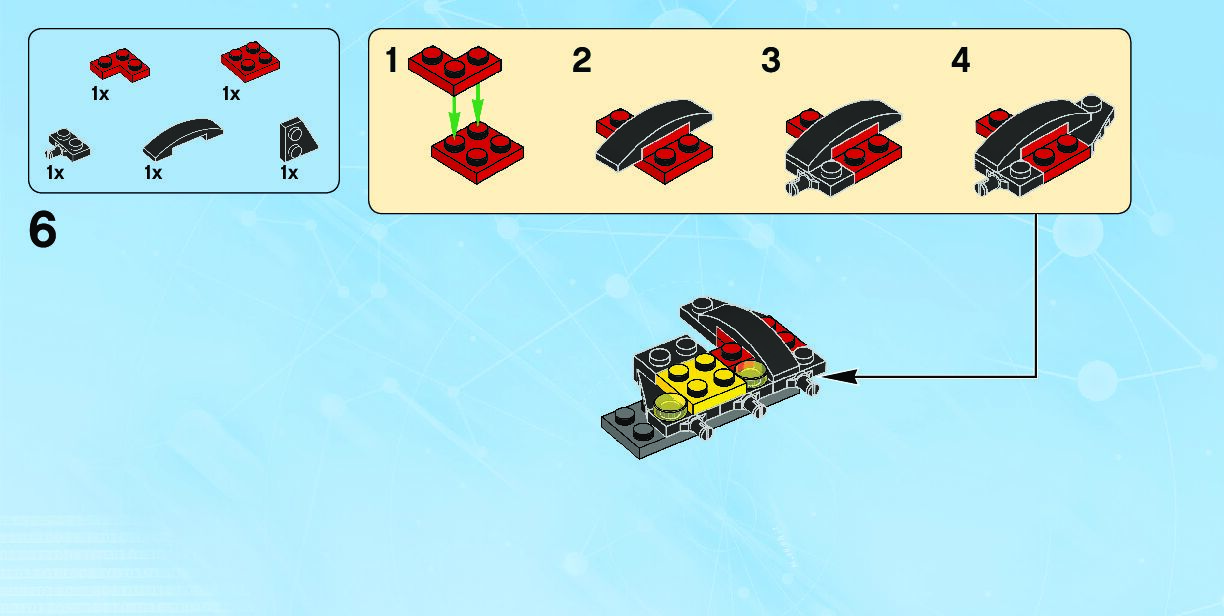 1x
1x
1x
1x
1x

6

1
2
3
4