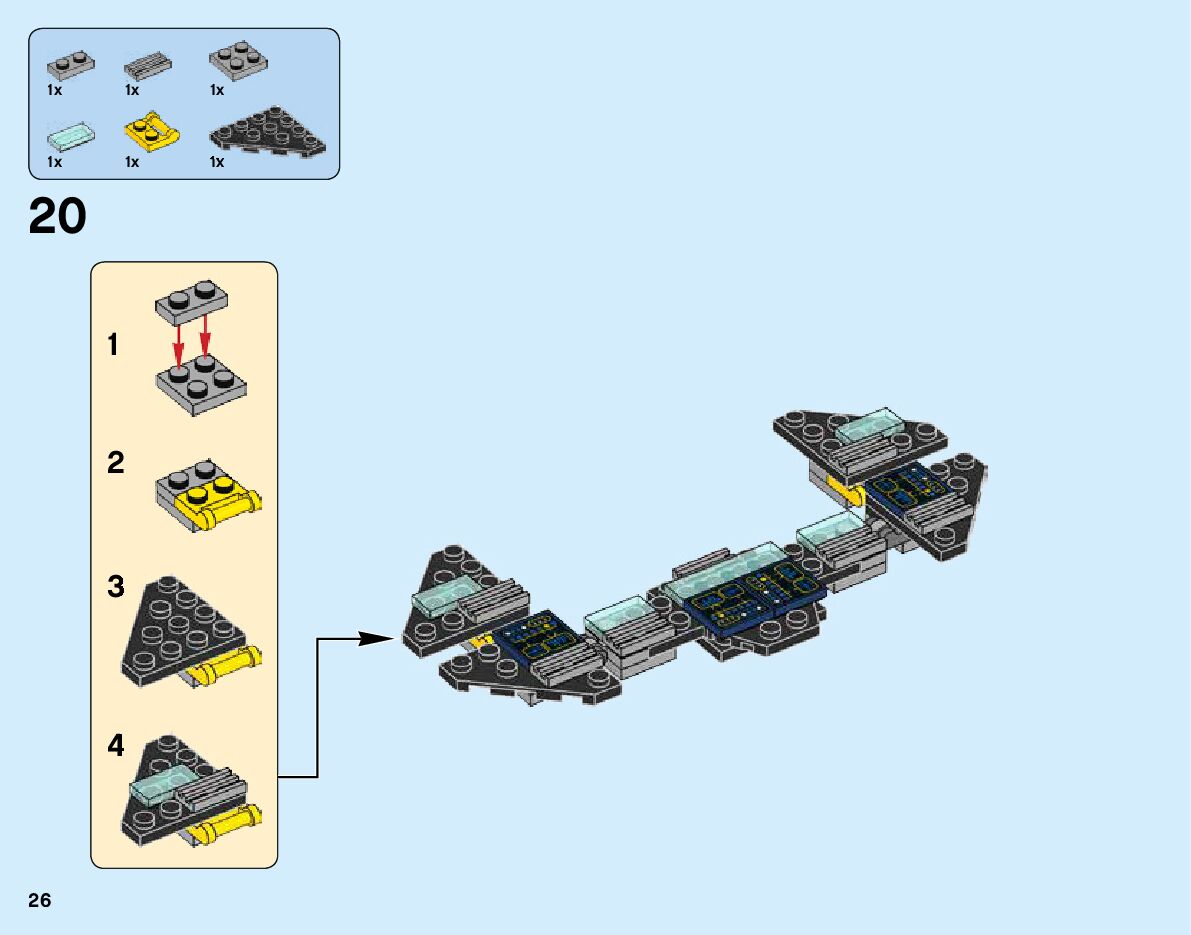 1x
1x
1x
1x
1x
1x

20

1

2

3

4

26