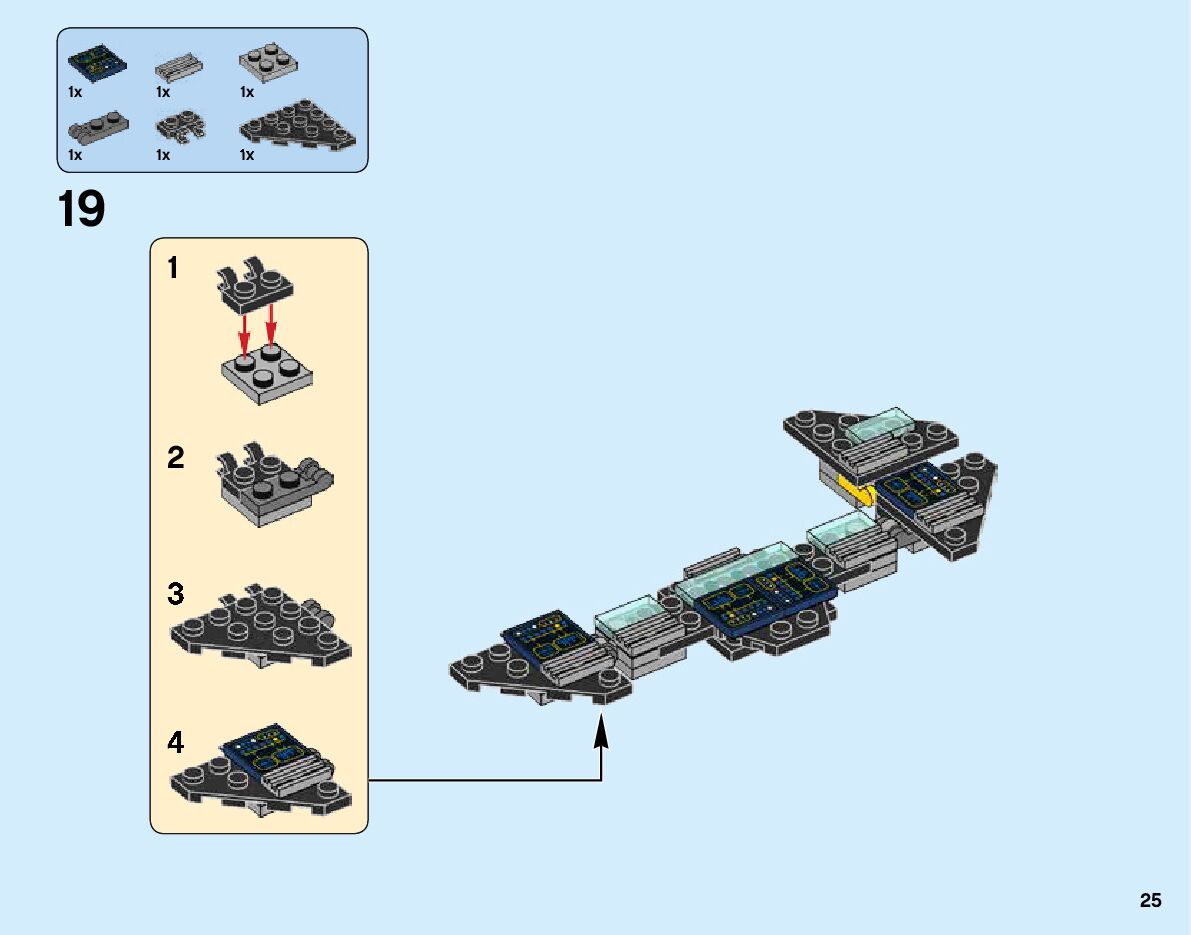 1x 1x 1x
1x 1x 1x

19

1

2

3

4

25