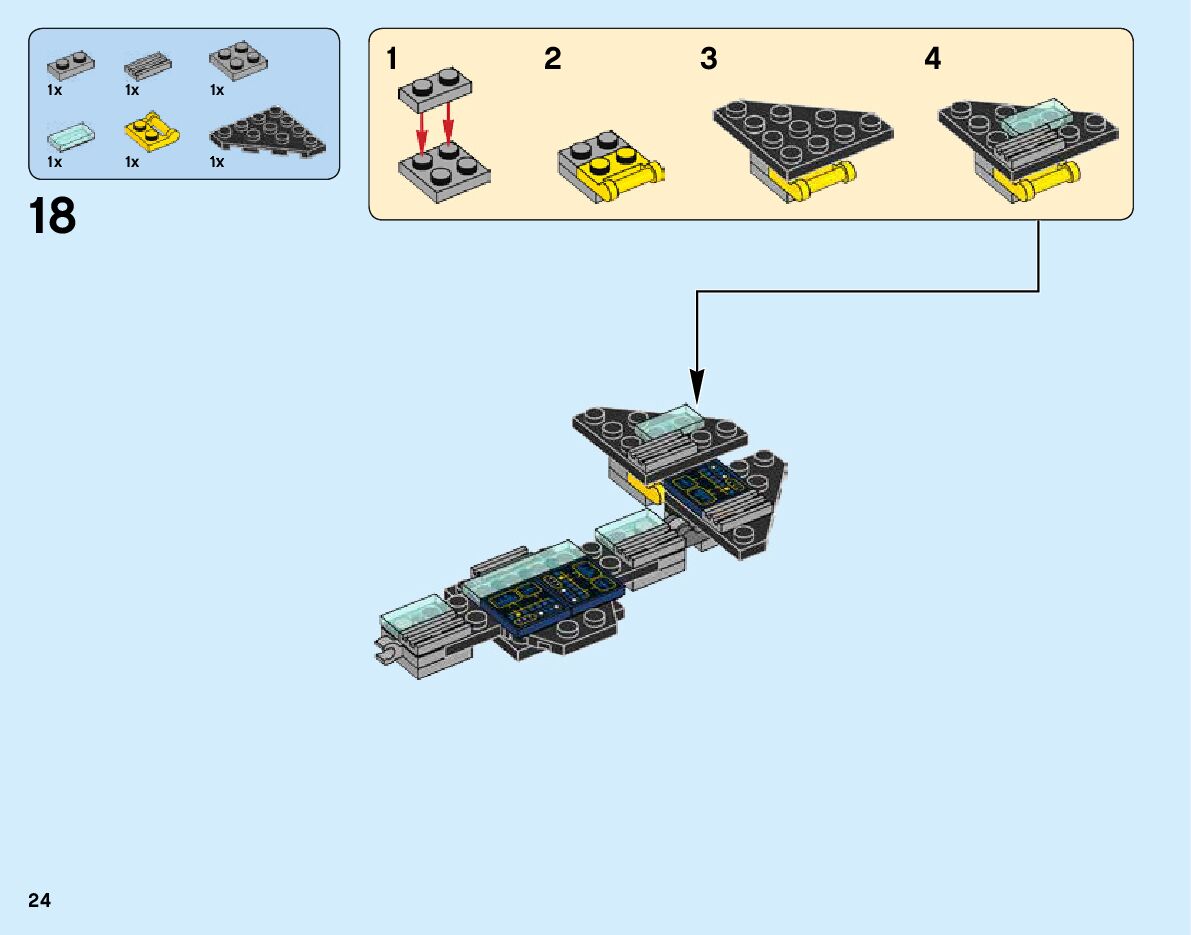 1x 1x 1x
1x 1x 1x

18

1 2 3 4

24