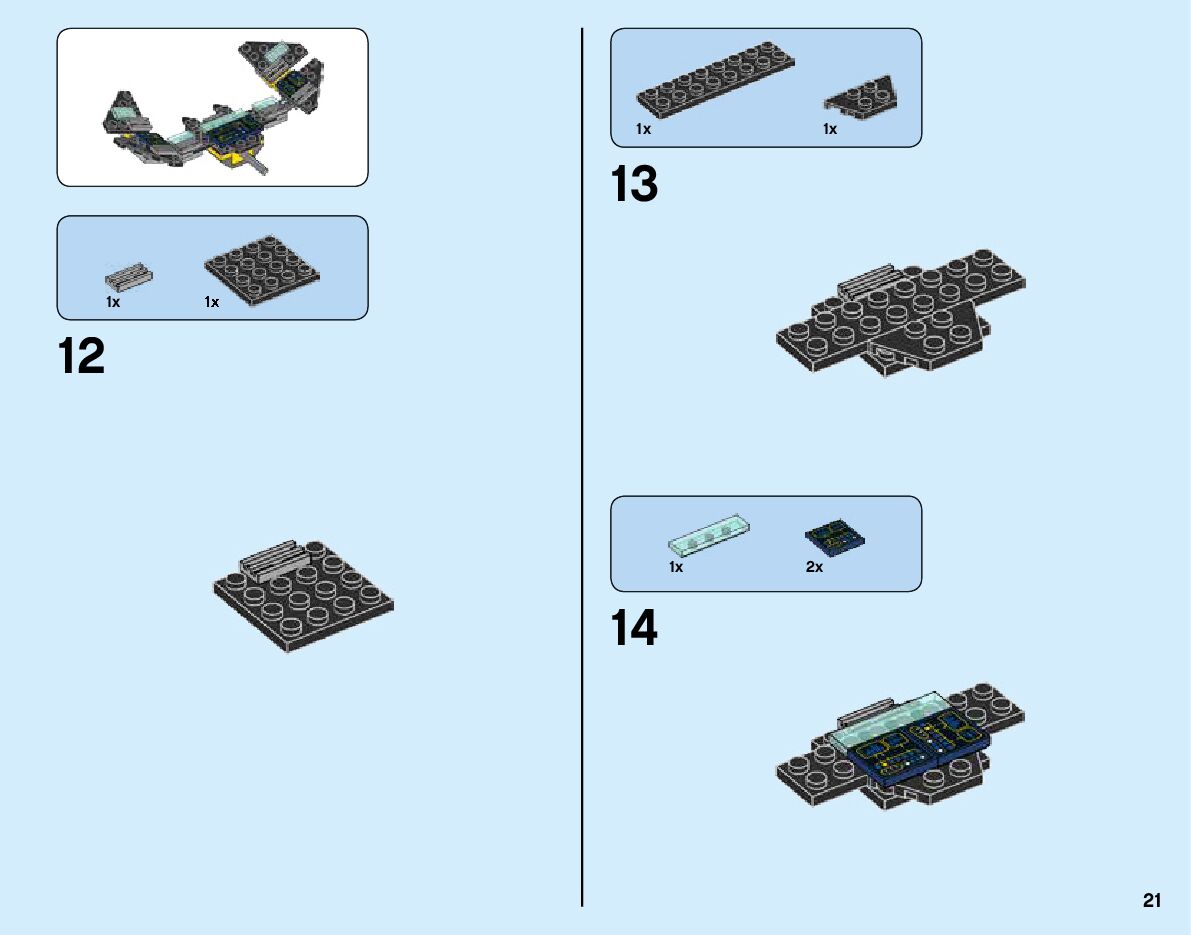 1x 1x

12

1x 1x

13

1x 2x

14

21