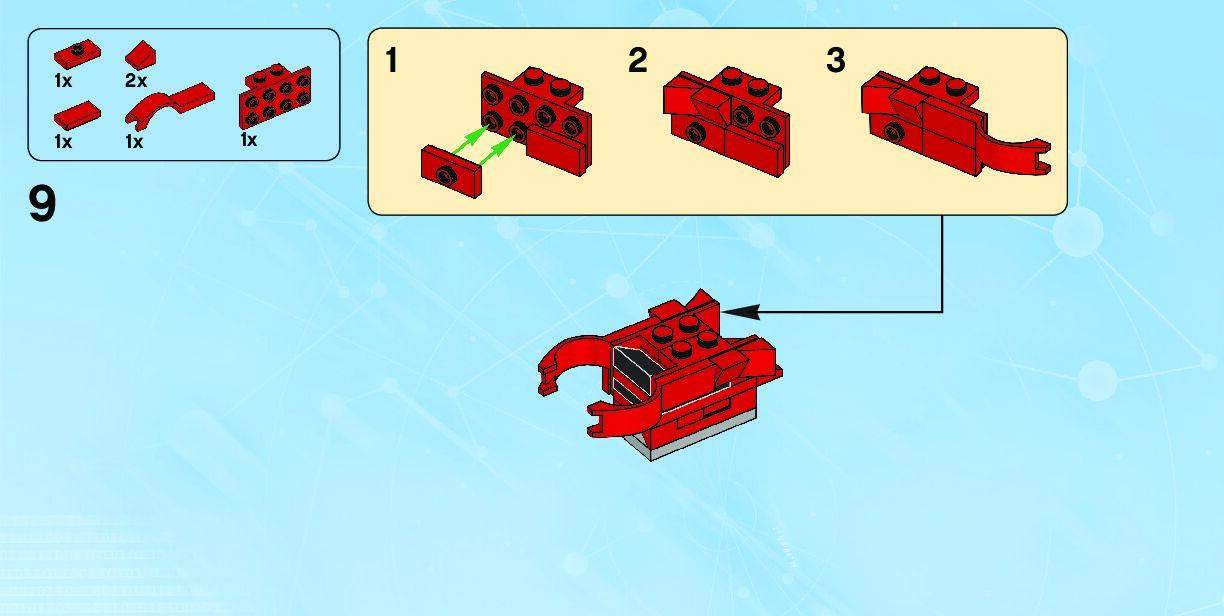 1x
2x
1x
1x
1x

9

1
2
3