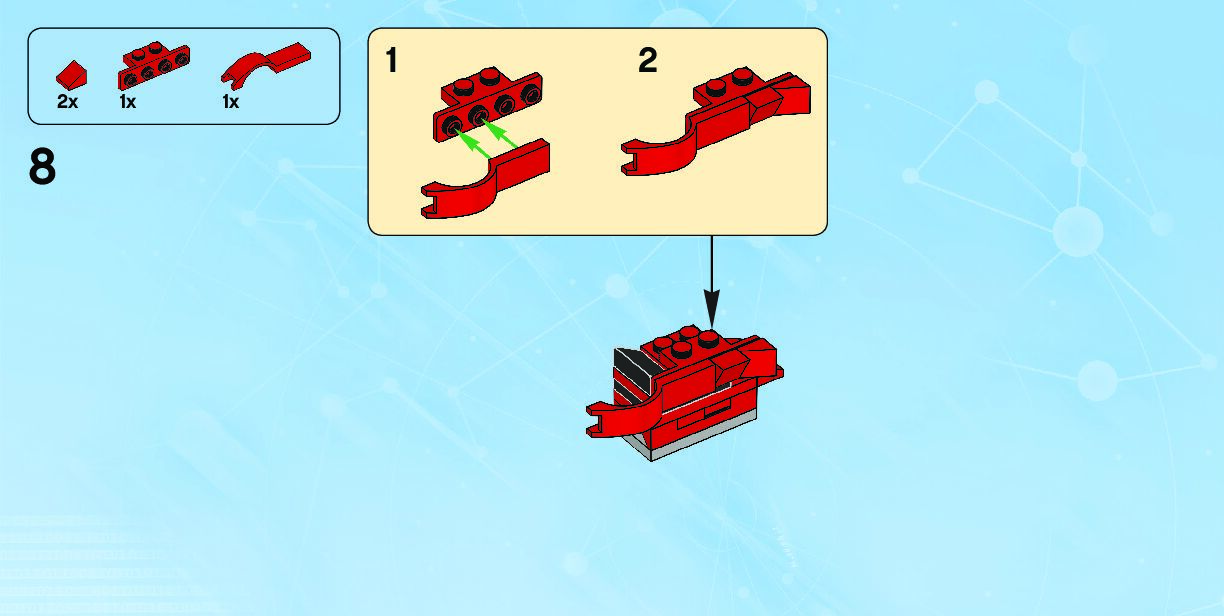 2x 1x 1x

8

1

2