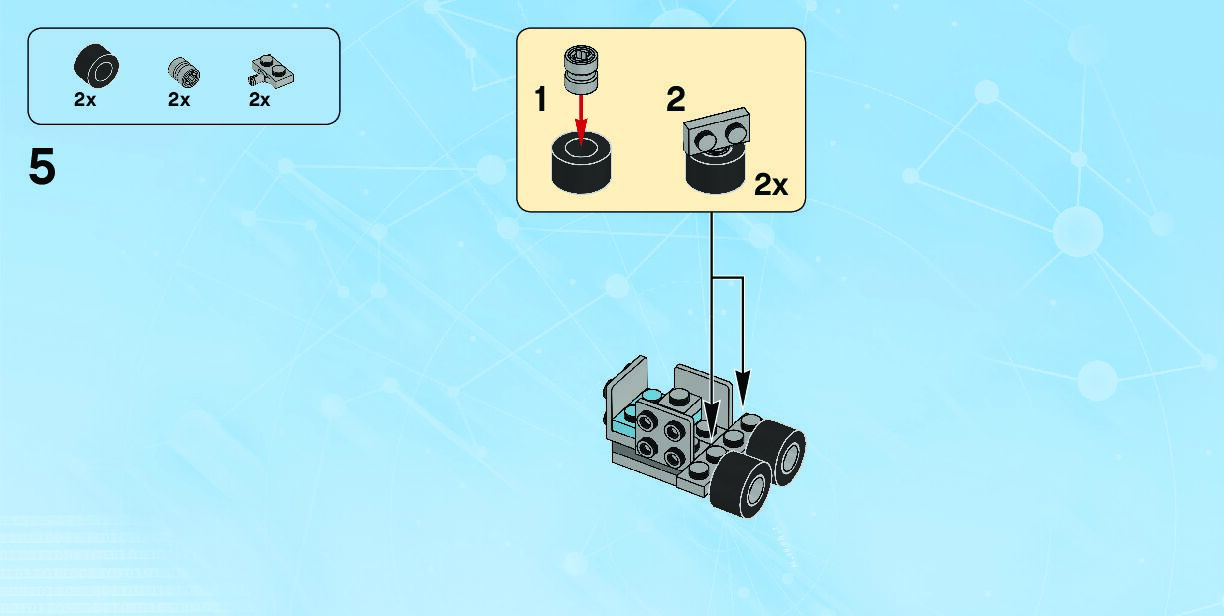 2x 2x 2x

5

1

2

2x