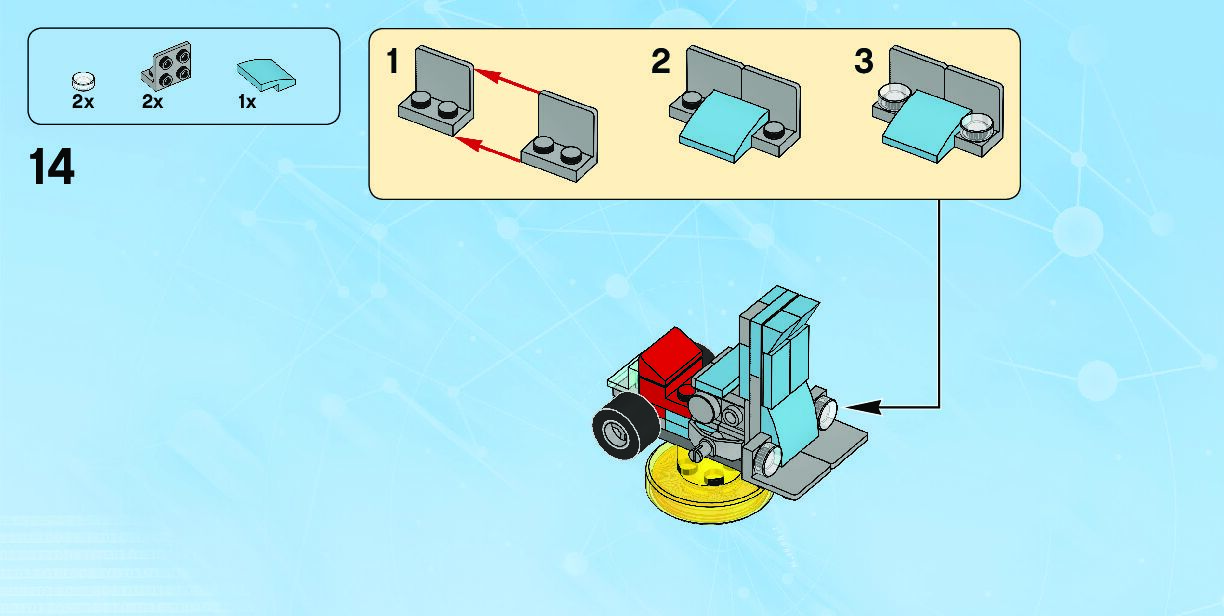 2x 2x 1x

14

1

2

3