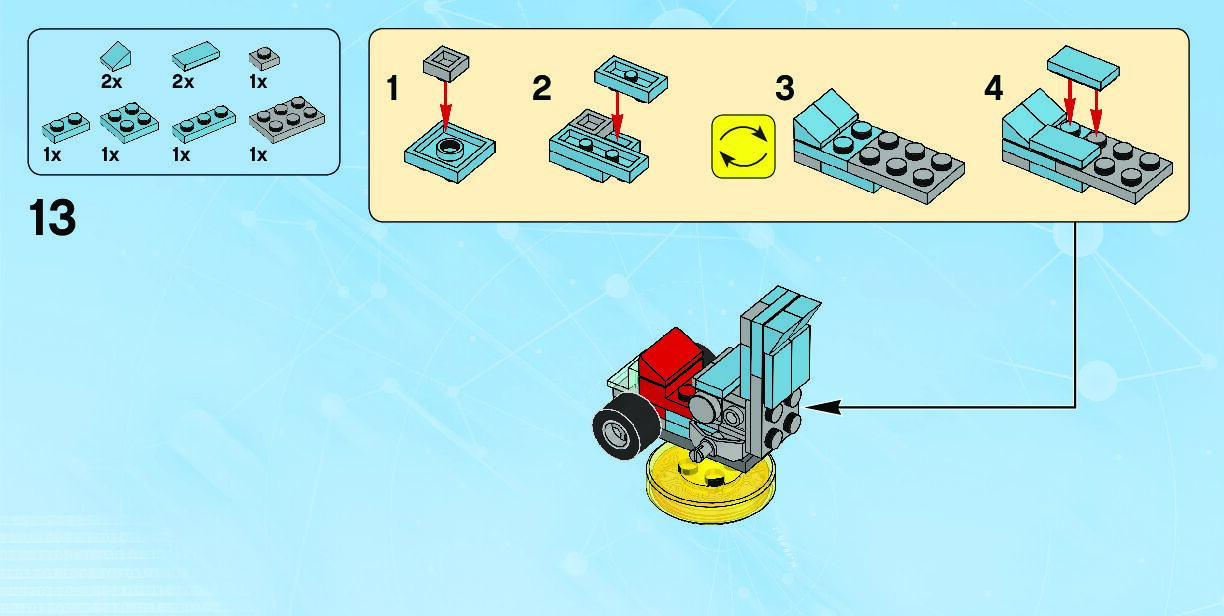 2x
2x
1x
1x
1x
1x
1x

13

1
2
3
4