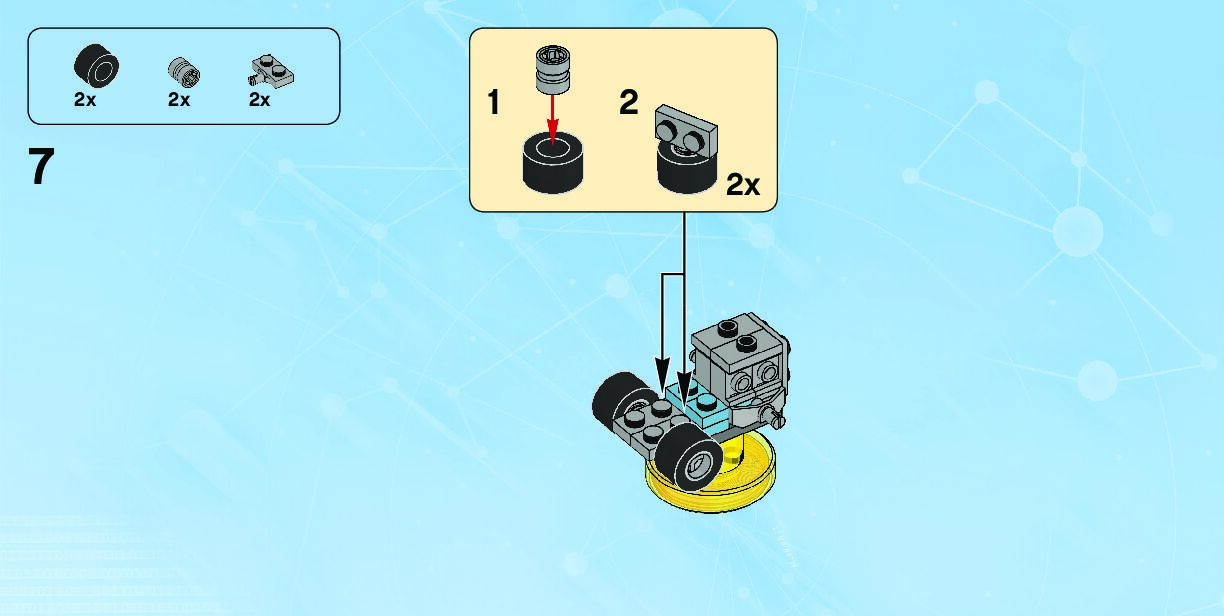 2x 2x 2x

7

1 2

2x