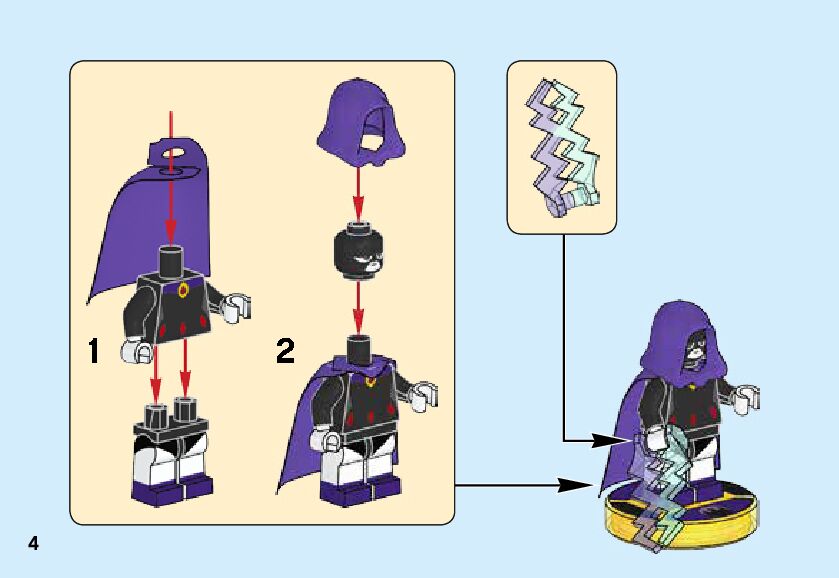 1

2

4