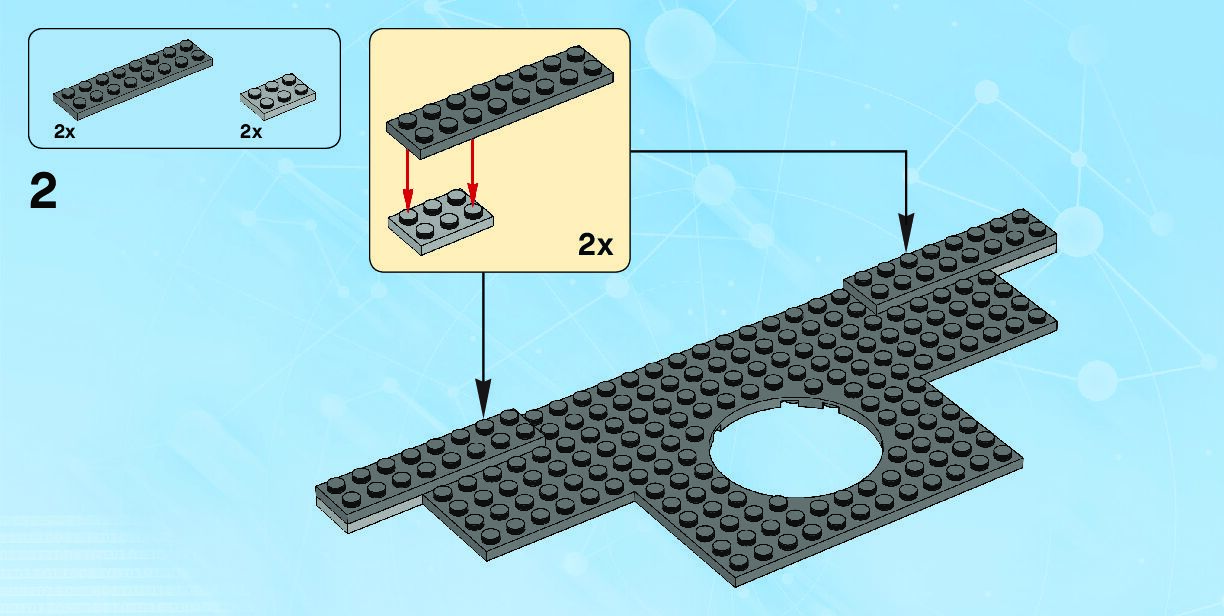 2x
2x

2

2x