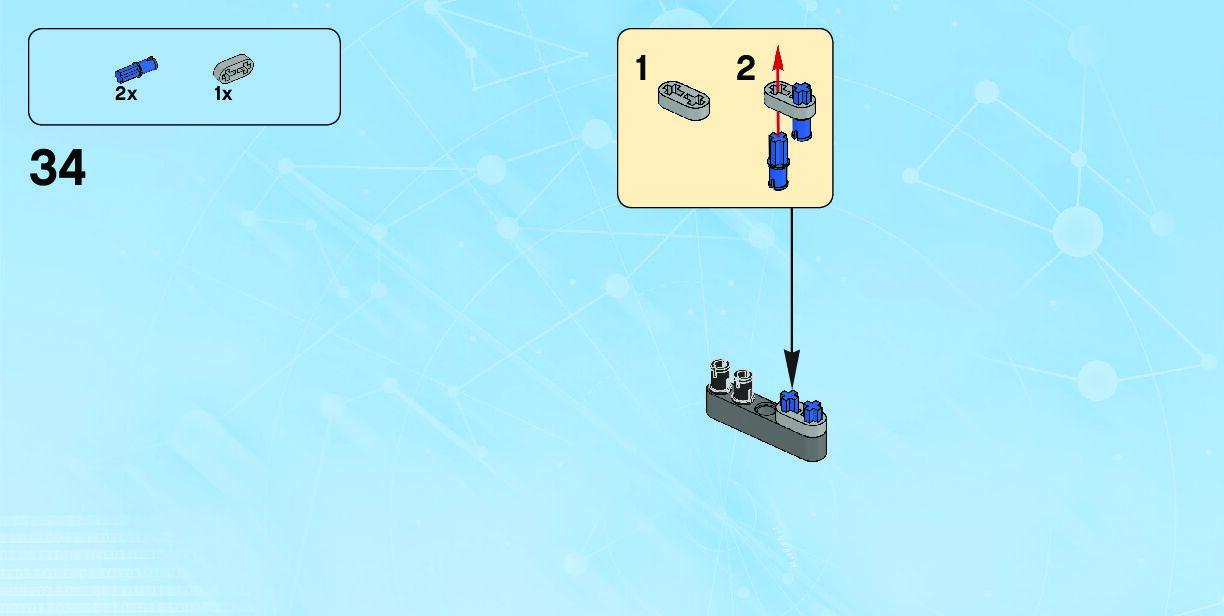 2x 1x

34

1 2