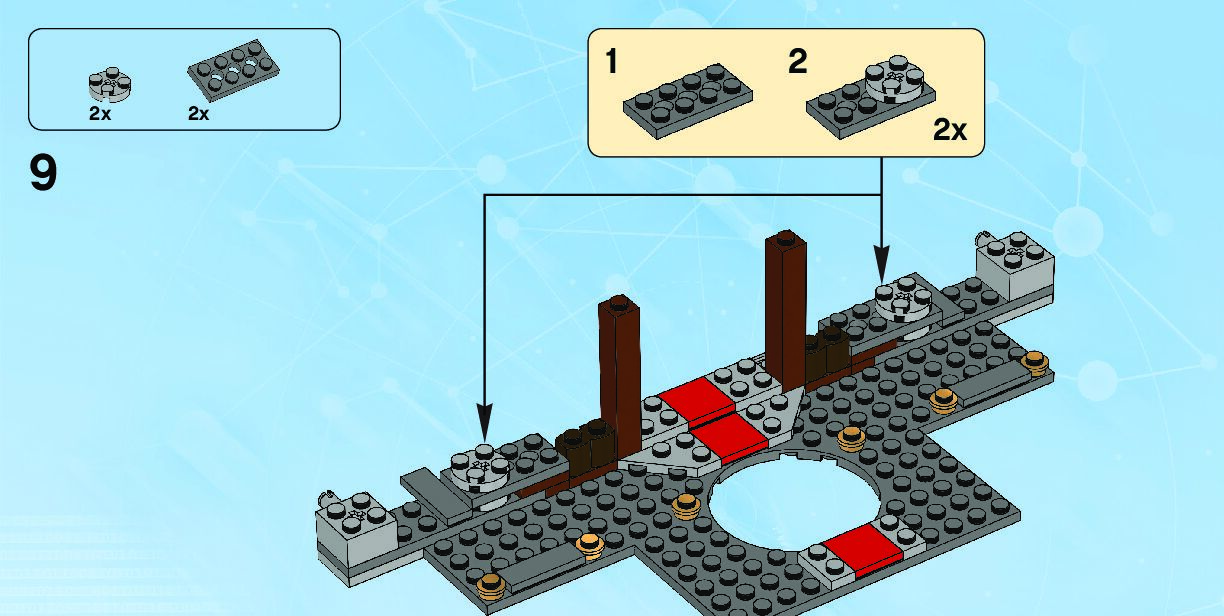 2x 2x

9

1 2

2x